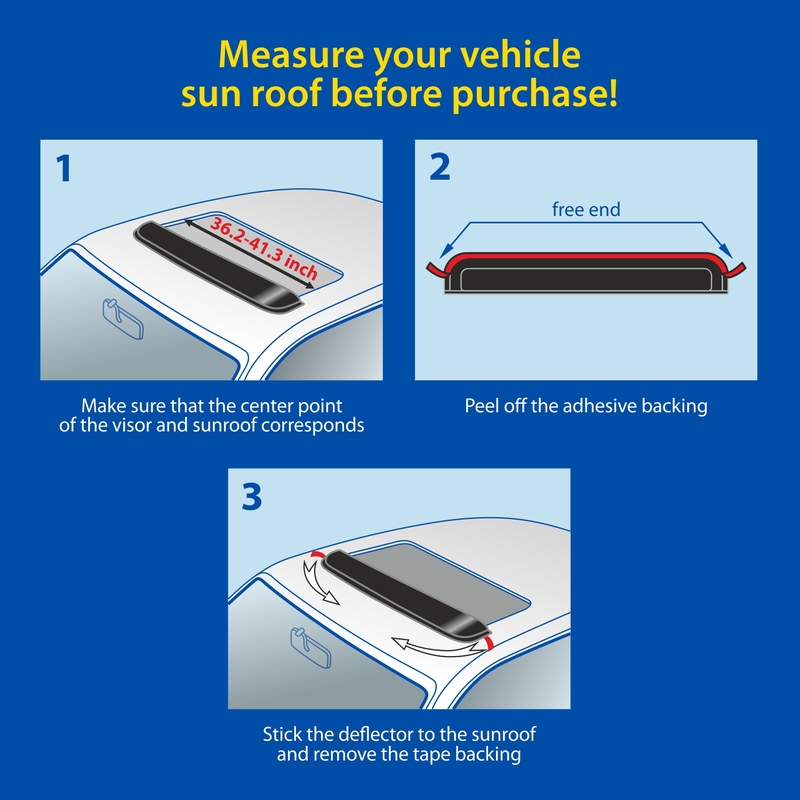 Measure your vehicle sun roof before purchase!

1

36.2-41.3 inch

Make sure that the center point of the visor and sunroof corresponds

2

free end

Peel off the adhesive backing

3

Stick the deflector to the sunroof and remove the tape backing